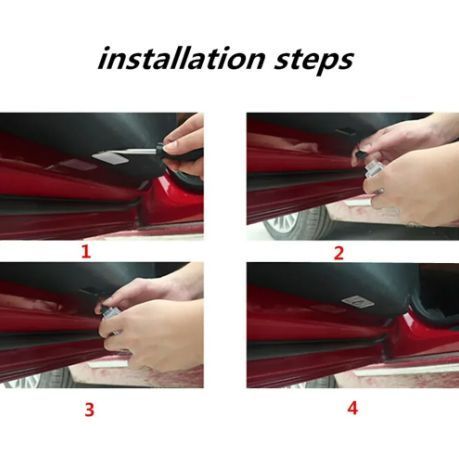 installation steps

1

2

3

4